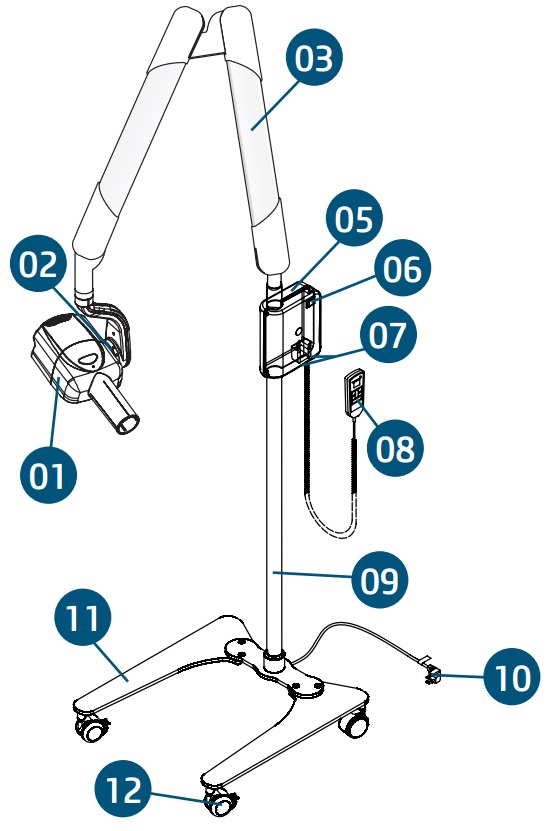 03
05
02
06
07
08
01
09
11
10
12